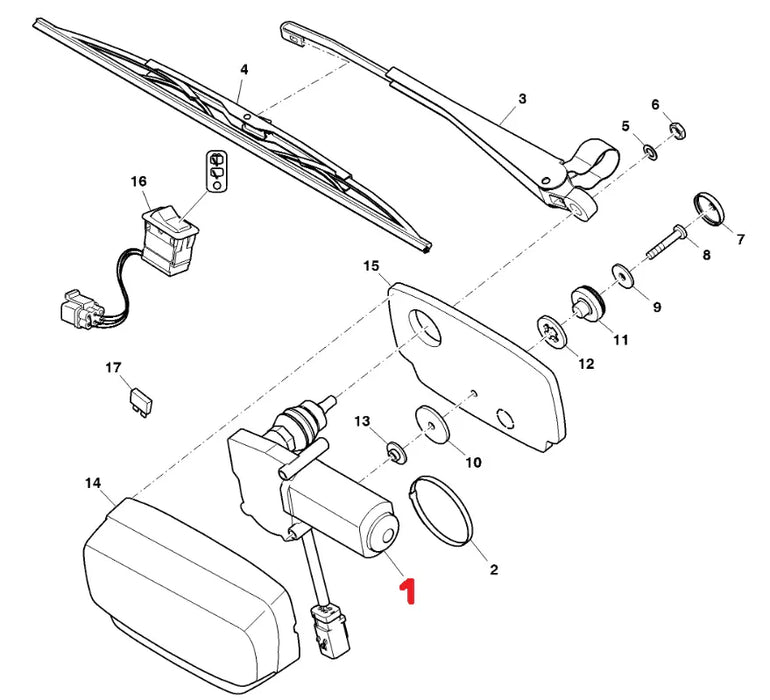 4
3
6
5
16
7
8
15
9
11
12
17
13
10
14
2
1