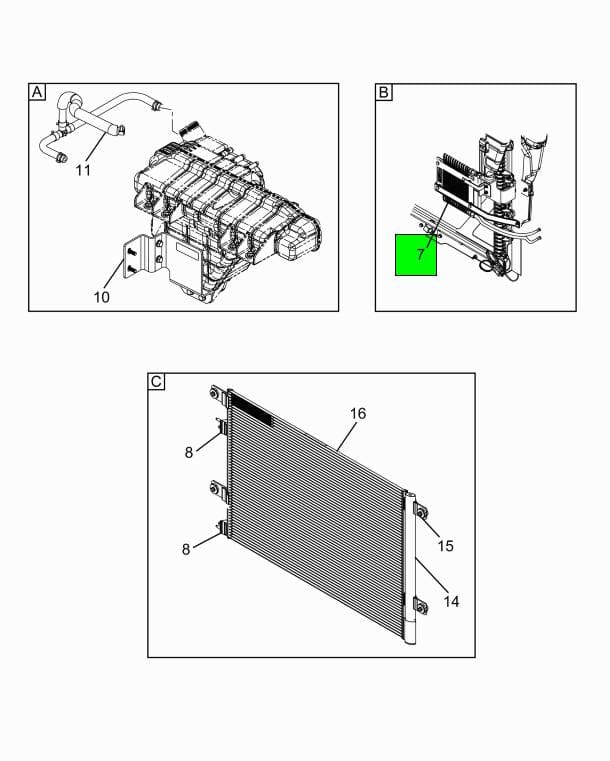 A
11
10

B
7

C
16
8
8
15
14